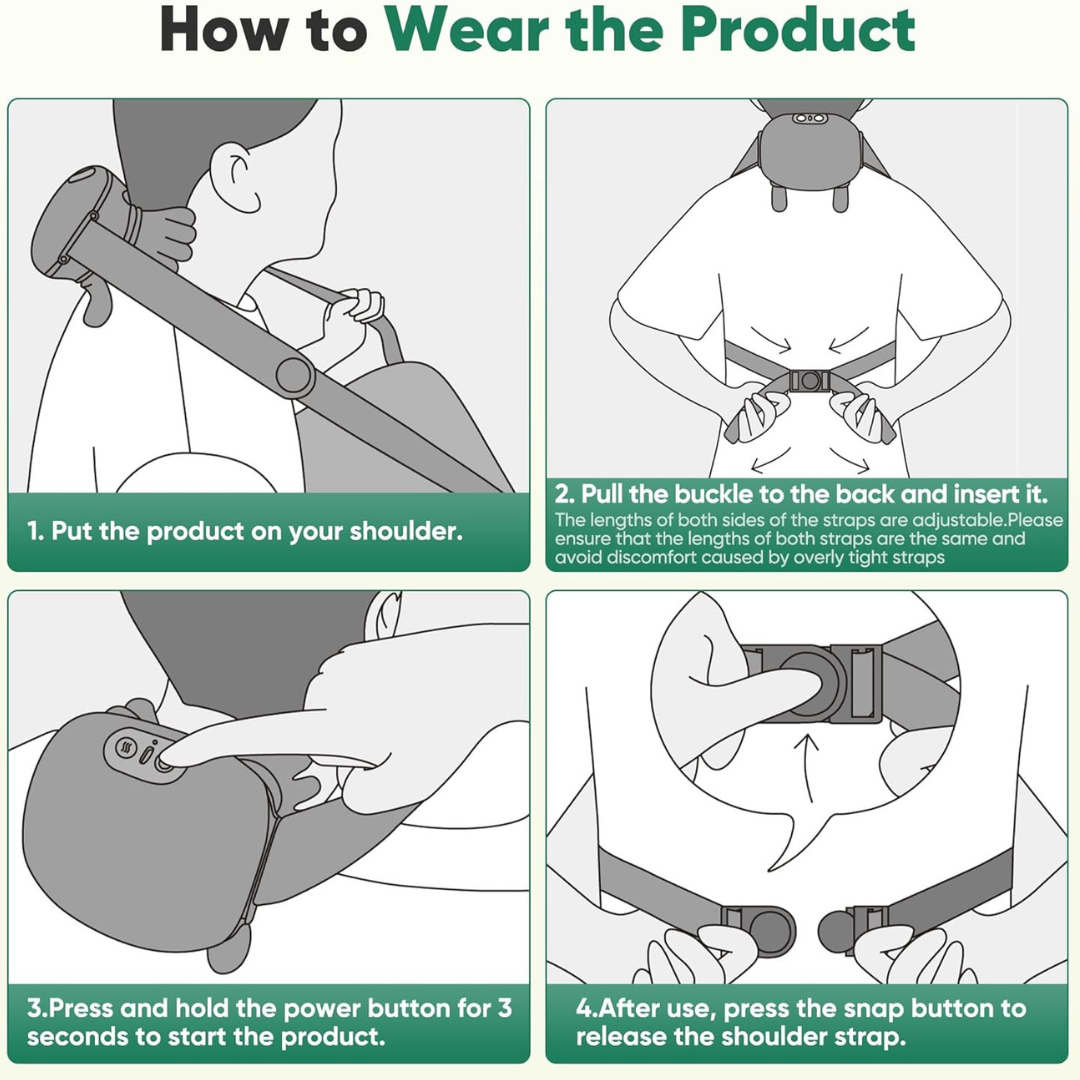 How to Wear the Product

1. Put the product on your shoulder.

2. Pull the buckle to the back and insert it.
The lengths of both sides of the straps are adjustable.Please ensure that the lengths of both straps are the same and avoid discomfort caused by overly tight straps

3.Press and hold the power button for 3 seconds to start the product.

4.After use, press the snap button to release the shoulder strap.