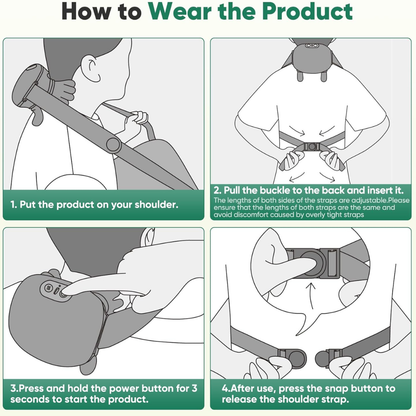 How to Wear the Product

1. Put the product on your shoulder.

2. Pull the buckle to the back and insert it.
The lengths of both sides of the straps are adjustable.Please ensure that the lengths of both straps are the same and avoid discomfort caused by overly tight straps

3.Press and hold the power button for 3 seconds to start the product.

4.After use, press the snap button to release the shoulder strap.